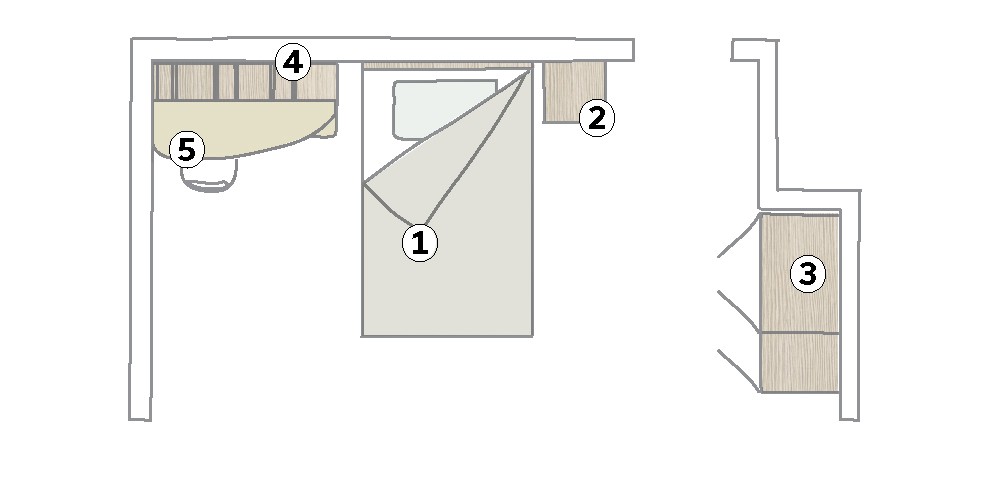 4
2
5
1
3